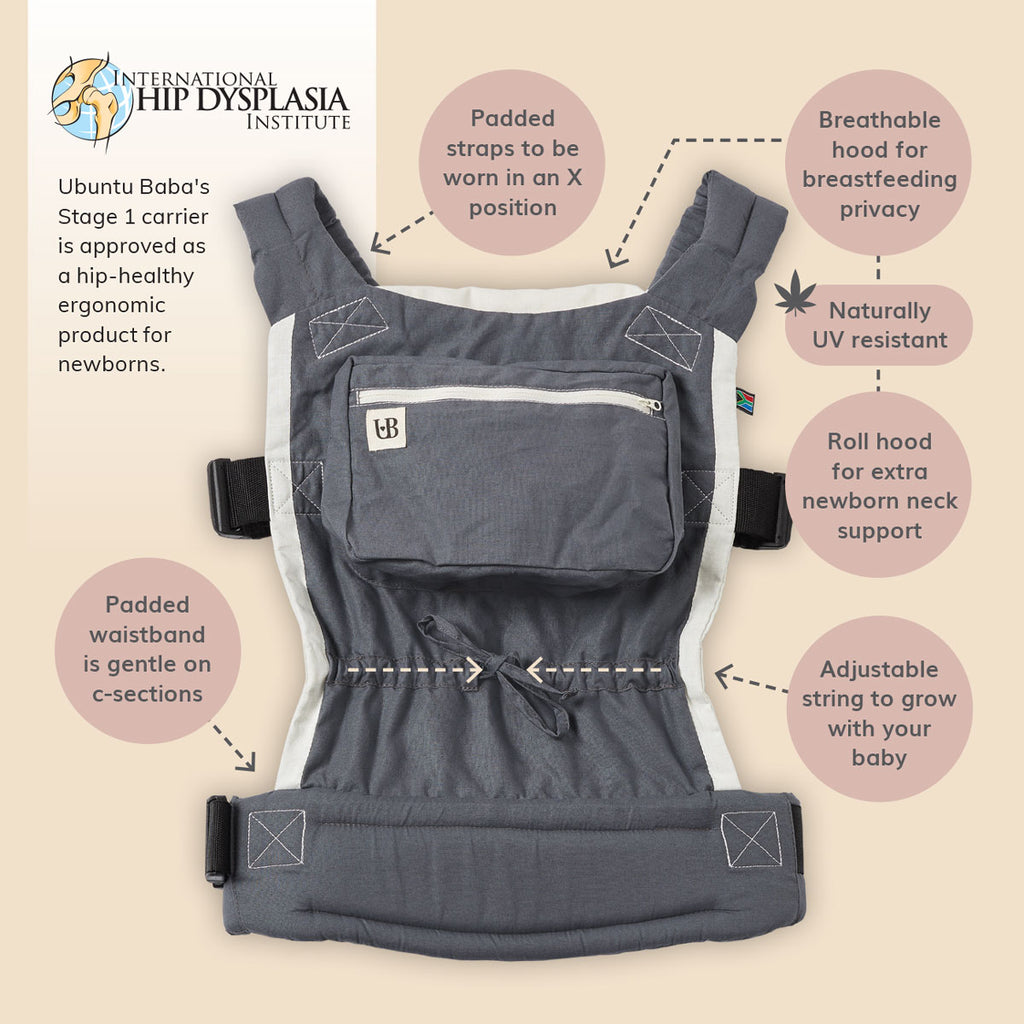 INTERNATIONAL HIP DYSPLASIA INSTITUTE

Ubuntu Baba's Stage 1 carrier is approved as a hip-healthy ergonomic product for newborns.

Padded straps to be worn in an X position

Breathable hood for breastfeeding privacy

Naturally UV resistant

Roll hood for extra newborn neck support

UB

Padded waistband is gentle on c-sections

Adjustable string to grow with your baby